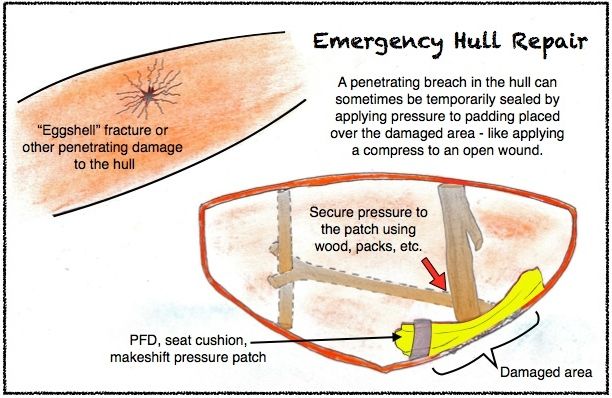 Emergency Hull Repair

A penetrating breach in the hull can sometimes be temporarily sealed by applying pressure to padding placed over the damaged area - like applying a compress to an open wound.

"Eggshell" fracture or other penetrating damage to the hull

Secure pressure to the patch using wood, packs, etc.

PFD, seat cushion, makeshift pressure patch

Damaged area