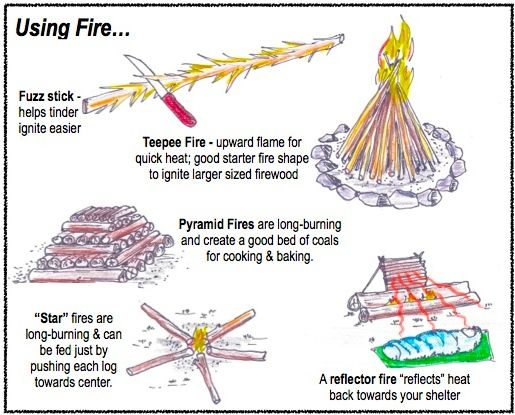 Using Fire...

Fuzz stick - helps tinder ignite easier

Teepee Fire - upward flame for quick heat; good starter fire shape to ignite larger sized firewood

Pyramid Fires are long-burning and create a good bed of coals for cooking & baking.

"Star" fires are long-burning & can be fed just by pushing each log towards center.

A reflector fire "reflects" heat back towards your shelter