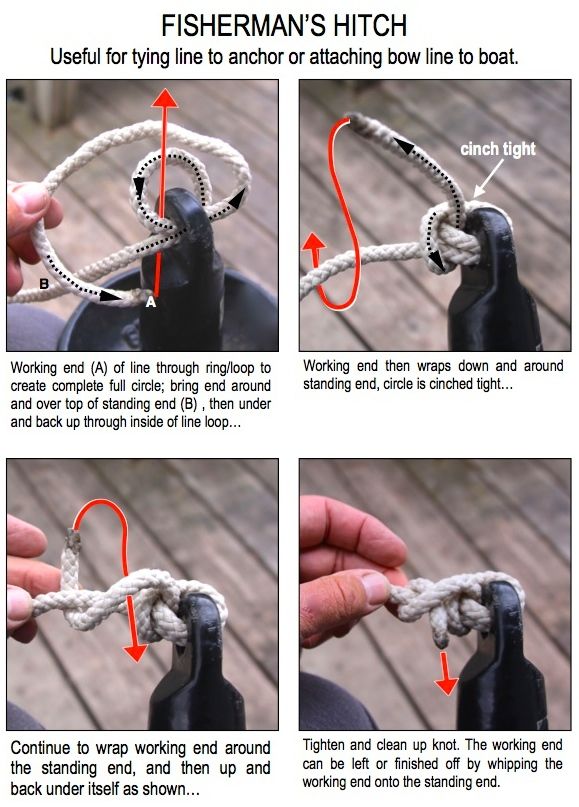 FISHERMAN'S HITCH

Useful for tying line to anchor or attaching bow line to boat.

B

A

Working end (A) of line through ring/loop to create complete full circle; bring end around and over top of standing end (B) , then under and back up through inside of line loop...

cinch tight

Working end then wraps down and around standing end, circle is cinched tight...

Continue to wrap working end around the standing end, and then up and back under itself as shown...

Tighten and clean up knot. The working end can be left or finished off by whipping the working end onto the standing end.