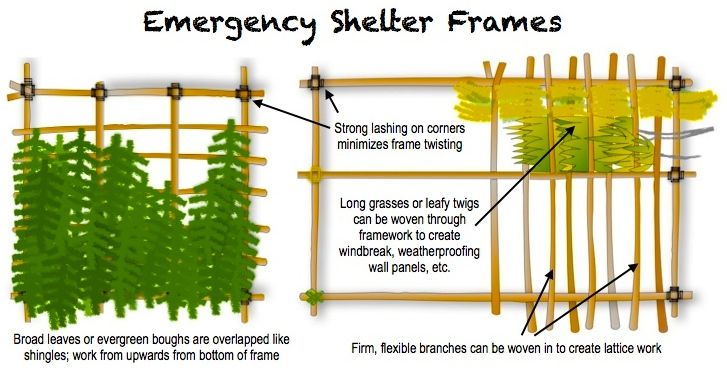 Emergency Shelter Frames

Strong lashing on corners minimizes frame twisting

Long grasses or leafy twigs can be woven through framework to create windbreak, weatherproofing wall panels, etc.

Broad leaves or evergreen boughs are overlapped like shingles; work from upwards from bottom of frame

Firm, flexible branches can be woven in to create lattice work