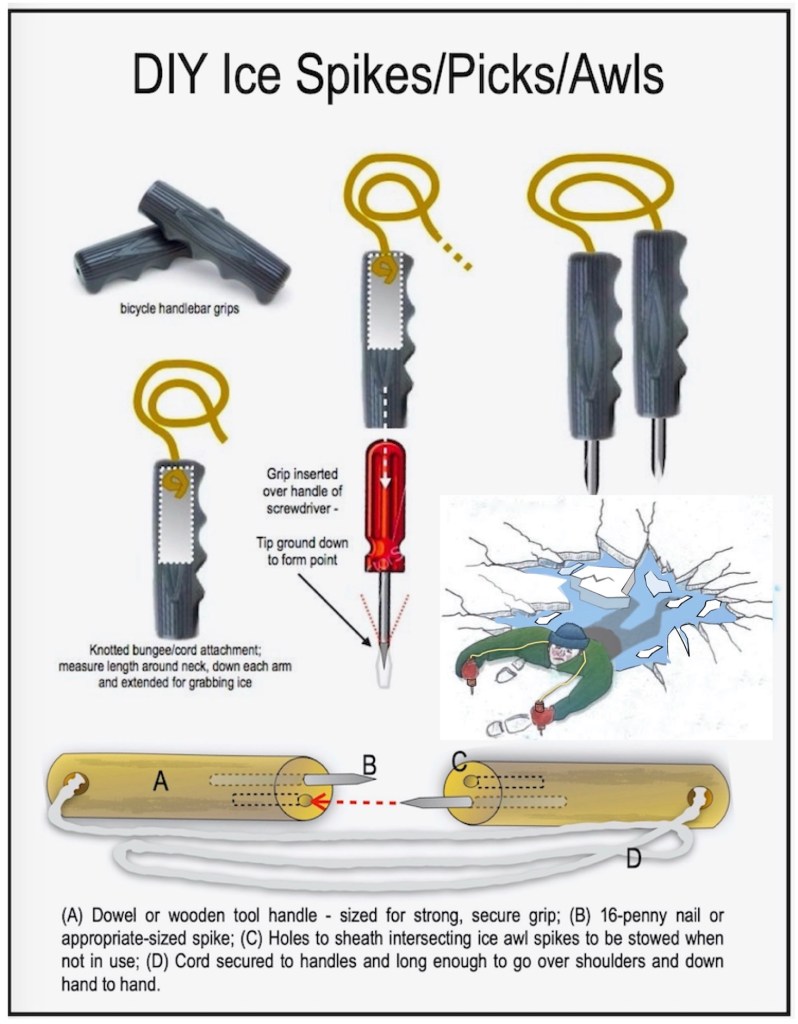 DIY Ice Spikes/Picks/Awls

bicycle handlebar grips

Grip inserted over handle of screwdriver -

Tip ground down to form point

Knotted bungee/cord attachment; measure length around neck, down each arm and extended for grabbing ice

A

B

C

D

(A) Dowel or wooden tool handle - sized for strong, secure grip; (B) 16-penny nail or appropriate-sized spike; (C) Holes to sheath intersecting ice awl spikes to be stowed when not in use; (D) Cord secured to handles and long enough to go over shoulders and down hand to hand.